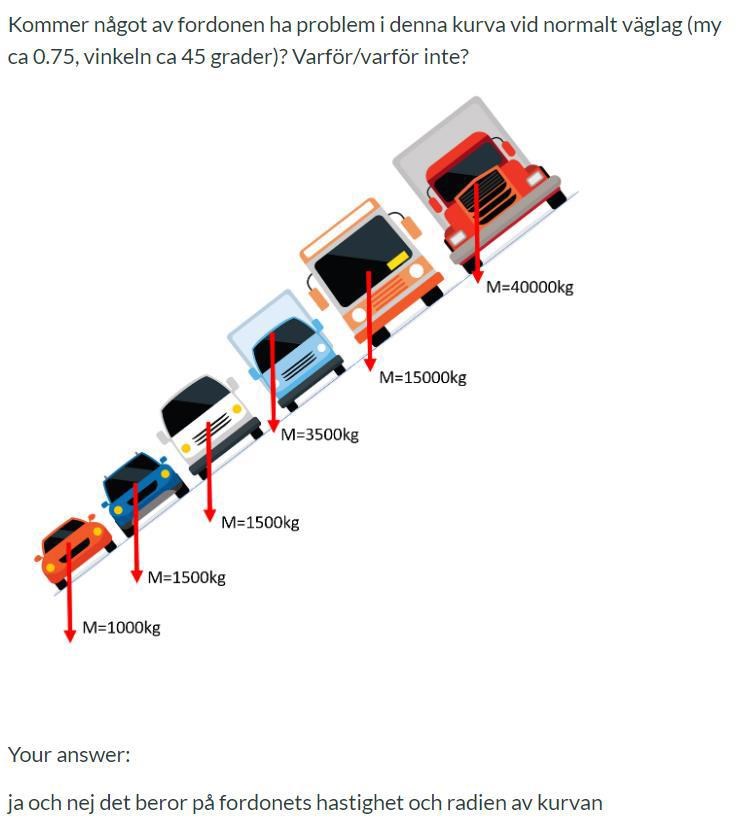 Kommer något av fordonen ha problem i denna kurva vid normalt väglag (my ca 0.75, vinkeln ca 45 grader)? Varför/varför inte?

M=40000kg

M=15000kg

M=3500kg

M=1500kg

M=1500kg

M=1000kg

Your answer:

ja och nej det beror på fordonets hastighet och radien av kurvan